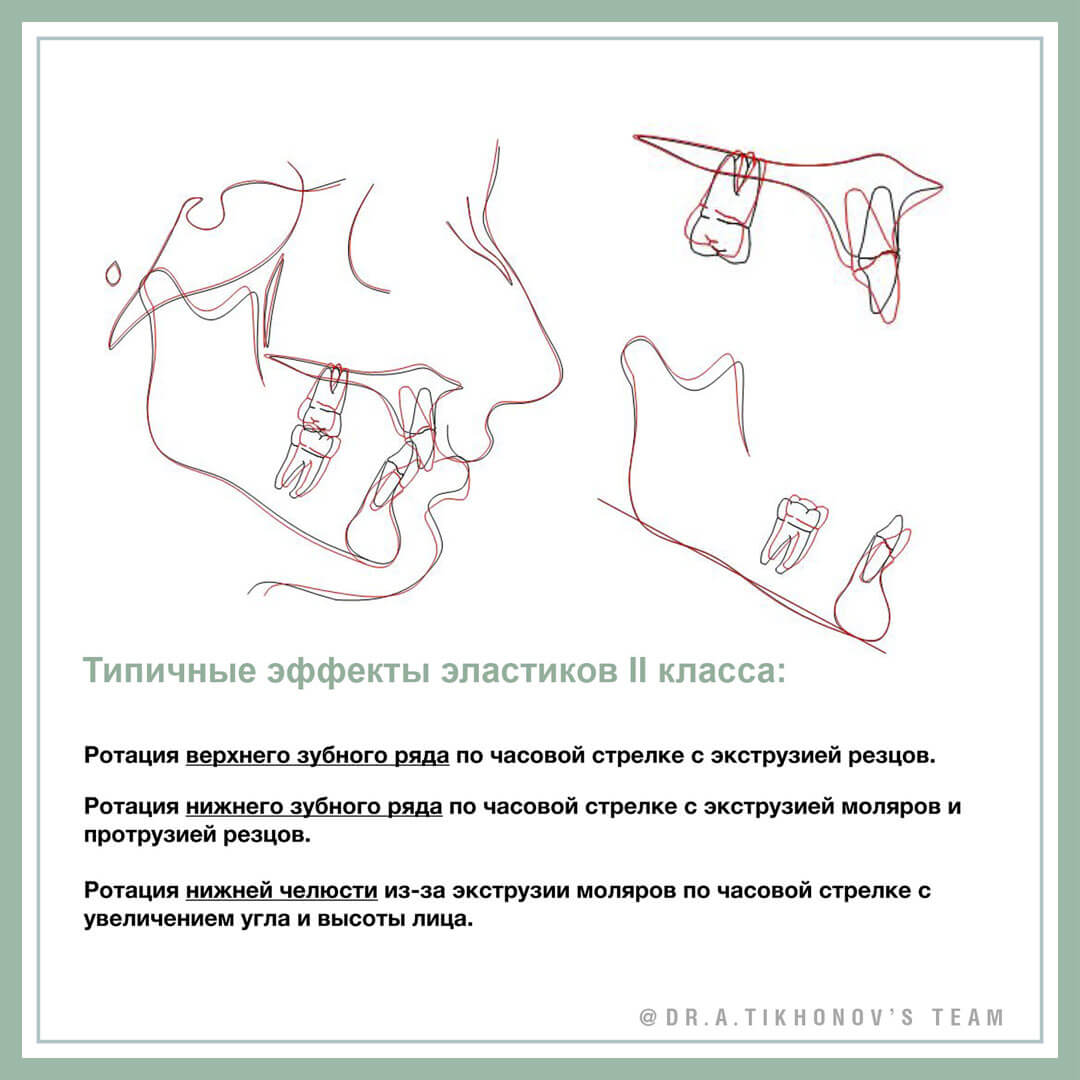 Типичные эффекты эластиков II класса:

Ротация верхнего зубного ряда по часовой стрелке с экструзией резцов.

Ротация нижнего зубного ряда по часовой стрелке с экструзией моляров и протрузией резцов.

Ротация нижней челюсти из-за экструзии моляров по часовой стрелке с увеличением угла и высоты лица.

@DR.A.TIKHONOV'S TEAM